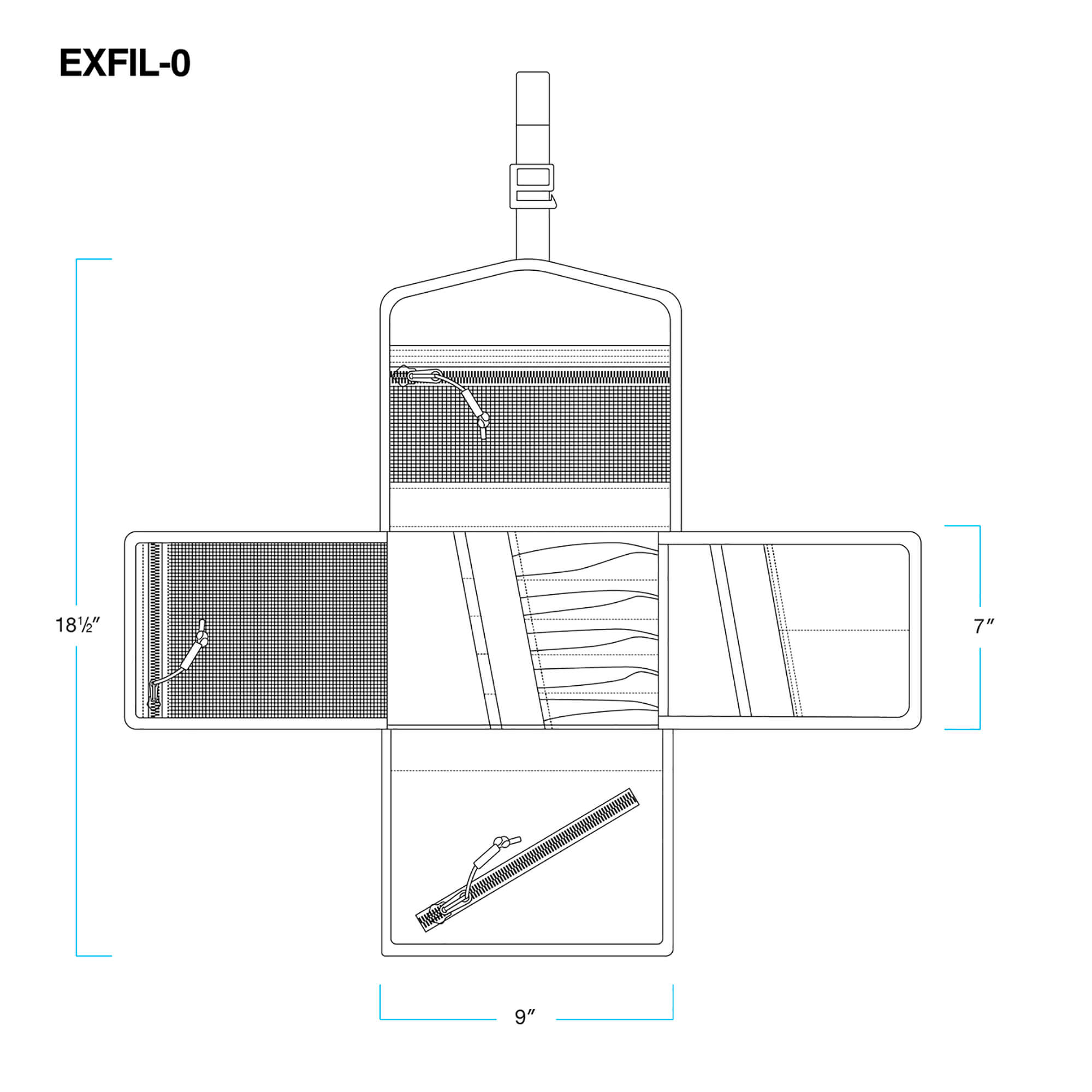 EXFIL-0

18½″

7″

9″