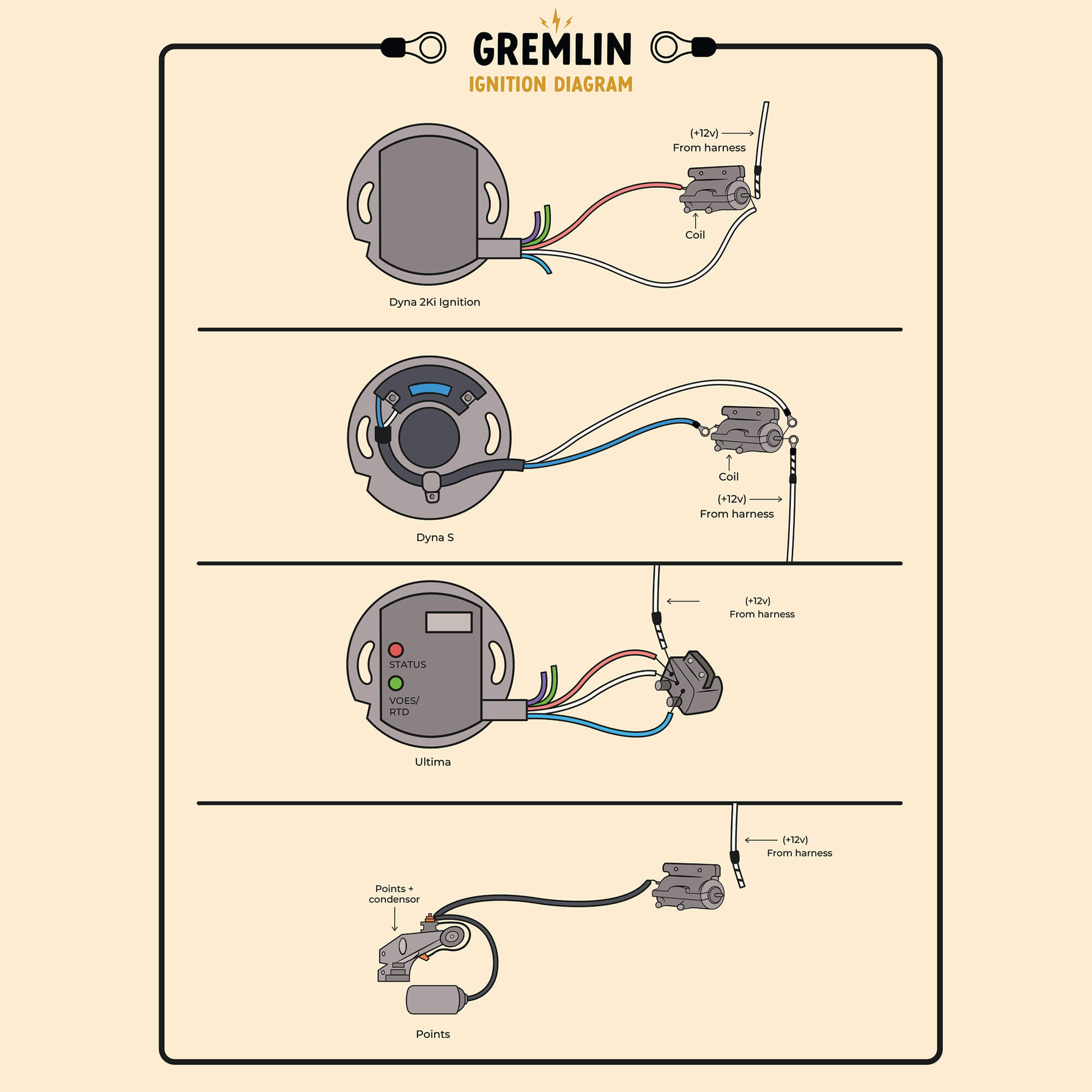 GREMLIN
IGNITION DIAGRAM

(+12v)
From harness

Coil

Dyna 2Ki Ignition

Coil

(+12v)
From harness

Dyna S

(+12v)
From harness

STATUS

VOES/
RTD

Ultima

(+12v)
From harness

Points +
condensor

Points