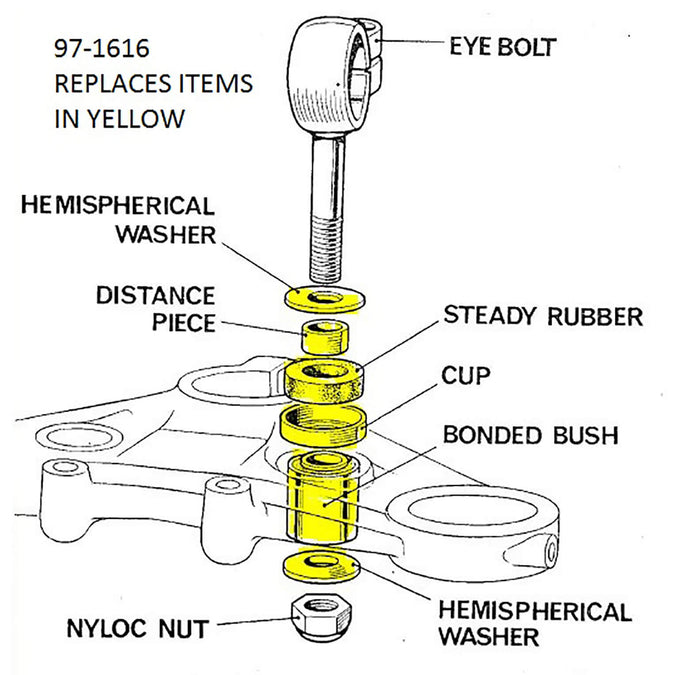 97-1616
REPLACES ITEMS
IN YELLOW

EYE BOLT

HEMISPHERICAL
WASHER

DISTANCE
PIECE

STEADY RUBBER

CUP

BONDED BUSH

HEMISPHERICAL
WASHER

NYLOC NUT