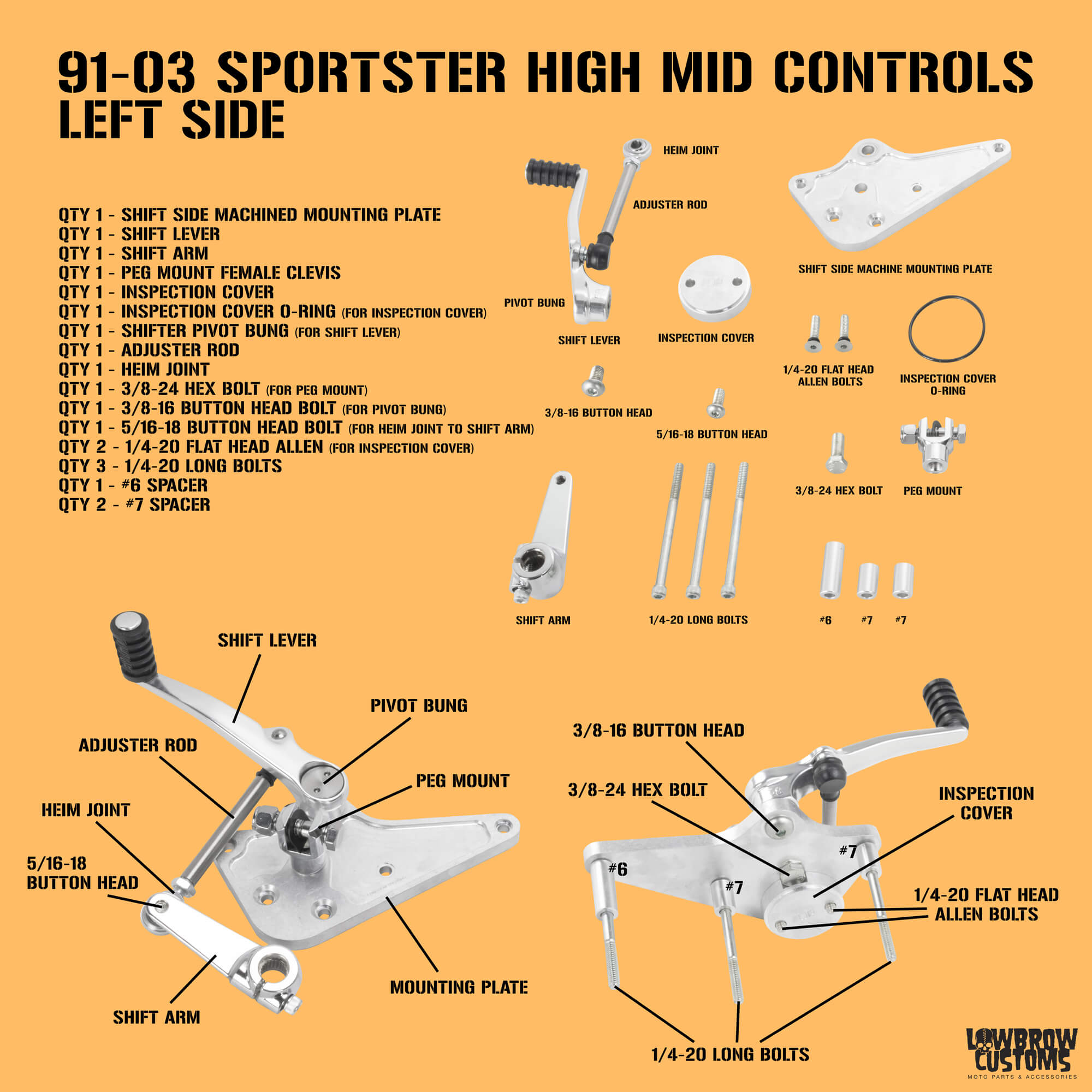 91-03 SPORTSTER HIGH MID CONTROLS LEFT SIDE

QTY 1 - SHIFT SIDE MACHINED MOUNTING PLATE
QTY 1 - SHIFT LEVER
QTY 1 - SHIFT ARM
QTY 1 - PEG MOUNT FEMALE CLEVIS
QTY 1 - INSPECTION COVER
QTY 1 - INSPECTION COVER O-RING (FOR INSPECTION COVER)
QTY 1 - SHIFTER PIVOT BUNG (FOR SHIFT LEVER)
QTY 1 - ADJUSTER ROD
QTY 1 - HEIM JOINT
QTY 1 - 3/8-24 HEX BOLT (FOR PEG MOUNT)
QTY 1 - 3/8-16 BUTTON HEAD BOLT (FOR PIVOT BUNG)
QTY 1 - 5/16-18 BUTTON HEAD BOLT (FOR HEIM JOINT TO SHIFT ARM)
QTY 2 - 1/4-20 FLAT HEAD ALLEN (FOR INSPECTION COVER)
QTY 3 - 1/4-20 LONG BOLTS
QTY 1 - #6 SPACER
QTY 2 - #7 SPACER

HEIM JOINT
ADJUSTER ROD
PIVOT BUNG
SHIFT LEVER
INSPECTION COVER
SHIFT SIDE MACHINE MOUNTING PLATE
1/4-20 FLAT HEAD ALLEN BOLTS
INSPECTION COVER O-RING
3/8-16 BUTTON HEAD
5/16-18 BUTTON HEAD
3/8-24 HEX BOLT
PEG MOUNT
SHIFT ARM
1/4-20 LONG BOLTS
#6
#7
#7

SHIFT LEVER
PIVOT BUNG
ADJUSTER ROD
PEG MOUNT
HEIM JOINT
5/16-18 BUTTON HEAD
MOUNTING PLATE
SHIFT ARM

3/8-16 BUTTON HEAD
3/8-24 HEX BOLT
INSPECTION COVER
#7
#6
#7
1/4-20 FLAT HEAD ALLEN BOLTS
1/4-20 LONG BOLTS

LOWBROW CUSTOMS
MOTO PARTS & ACCESSORIES