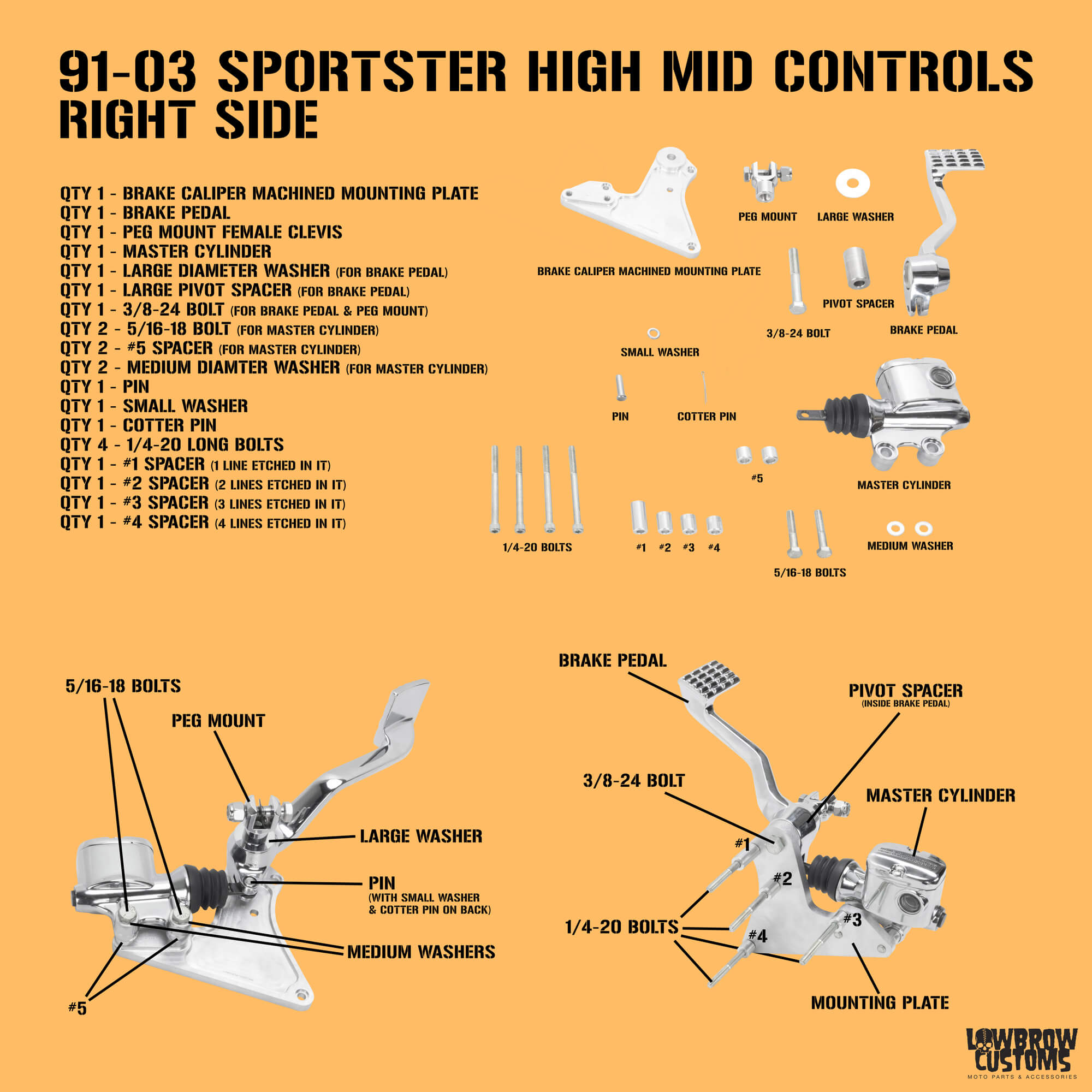 91-03 SPORTSTER HIGH MID CONTROLS RIGHT SIDE

QTY 1 - BRAKE CALIPER MACHINED MOUNTING PLATE
QTY 1 - BRAKE PEDAL
QTY 1 - PEG MOUNT FEMALE CLEVIS
QTY 1 - MASTER CYLINDER
QTY 1 - LARGE DIAMETER WASHER (FOR BRAKE PEDAL)
QTY 1 - LARGE PIVOT SPACER (FOR BRAKE PEDAL)
QTY 1 - 3/8-24 BOLT (FOR BRAKE PEDAL & PEG MOUNT)
QTY 2 - 5/16-18 BOLT (FOR MASTER CYLINDER)
QTY 2 - #5 SPACER (FOR MASTER CYLINDER)
QTY 2 - MEDIUM DIAMTER WASHER (FOR MASTER CYLINDER)
QTY 1 - PIN
QTY 1 - SMALL WASHER
QTY 1 - COTTER PIN
QTY 4 - 1/4-20 LONG BOLTS
QTY 1 - #1 SPACER (1 LINE ETCHED IN IT)
QTY 1 - #2 SPACER (2 LINES ETCHED IN IT)
QTY 1 - #3 SPACER (3 LINES ETCHED IN IT)
QTY 1 - #4 SPACER (4 LINES ETCHED IN IT)

BRAKE CALIPER MACHINED MOUNTING PLATE
PEG MOUNT
LARGE WASHER
PIVOT SPACER
3/8-24 BOLT
BRAKE PEDAL
SMALL WASHER
PIN
COTTER PIN
#5
MASTER CYLINDER
1/4-20 BOLTS
#1 #2 #3 #4
5/16-18 BOLTS
MEDIUM WASHER

5/16-18 BOLTS
PEG MOUNT
LARGE WASHER
PIN
(WITH SMALL WASHER & COTTER PIN ON BACK)
MEDIUM WASHERS
#5

BRAKE PEDAL
PIVOT SPACER
(INSIDE BRAKE PEDAL)
3/8-24 BOLT
MASTER CYLINDER
#1
#2
#3
#4
1/4-20 BOLTS
MOUNTING PLATE

LOWBROW CUSTOMS
MOTO PARTS & ACCESSORIES