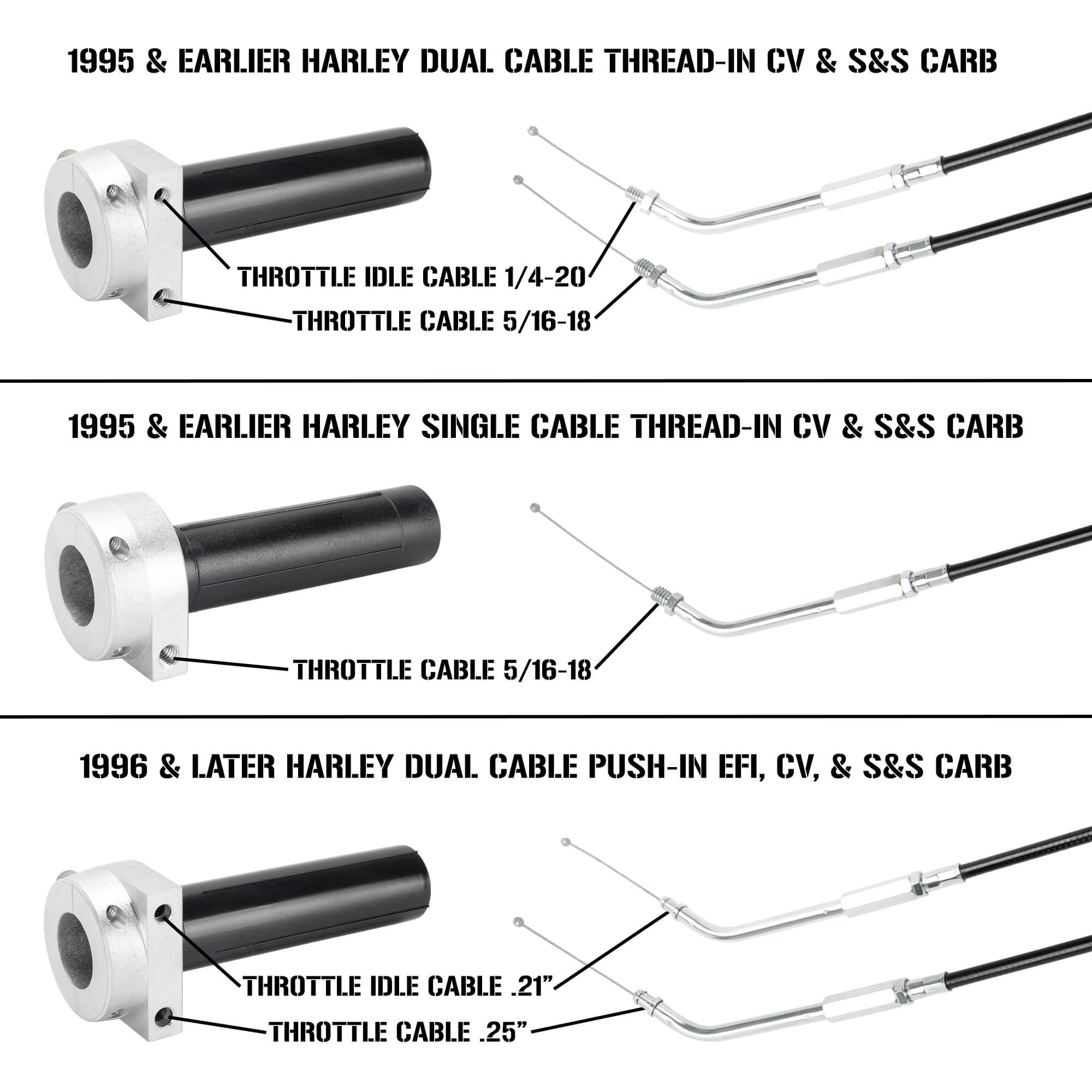 1995 & EARLIER HARLEY DUAL CABLE THREAD-IN CV & S&S CARB

THROTTLE IDLE CABLE 1/4-20

THROTTLE CABLE 5/16-18

1995 & EARLIER HARLEY SINGLE CABLE THREAD-IN CV & S&S CARB

THROTTLE CABLE 5/16-18

1996 & LATER HARLEY DUAL CABLE PUSH-IN EFI, CV, & S&S CARB

THROTTLE IDLE CABLE .21"

THROTTLE CABLE .25"