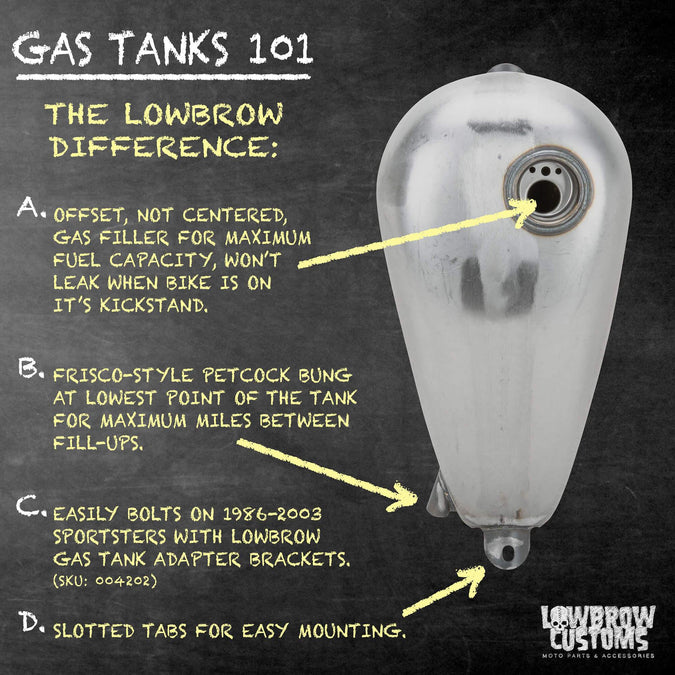 GAS TANKS 101

THE LOWBROW DIFFERENCE:

A. OFFSET, NOT CENTERED, GAS FILLER FOR MAXIMUM FUEL CAPACITY, WON'T LEAK WHEN BIKE IS ON IT'S KICKSTAND.

B. FRISCO-STYLE PETCOCK BUNG AT LOWEST POINT OF THE TANK FOR MAXIMUM MILES BETWEEN FILL-UPS.

C. EASILY BOLTS ON 1986-2003 SPORTSTERS WITH LOWBROW GAS TANK ADAPTER BRACKETS. (SKU: 004202)

D. SLOTTED TABS FOR EASY MOUNTING.

LOWBROW CUSTOMS
MOTO PARTS & ACCESSORIES