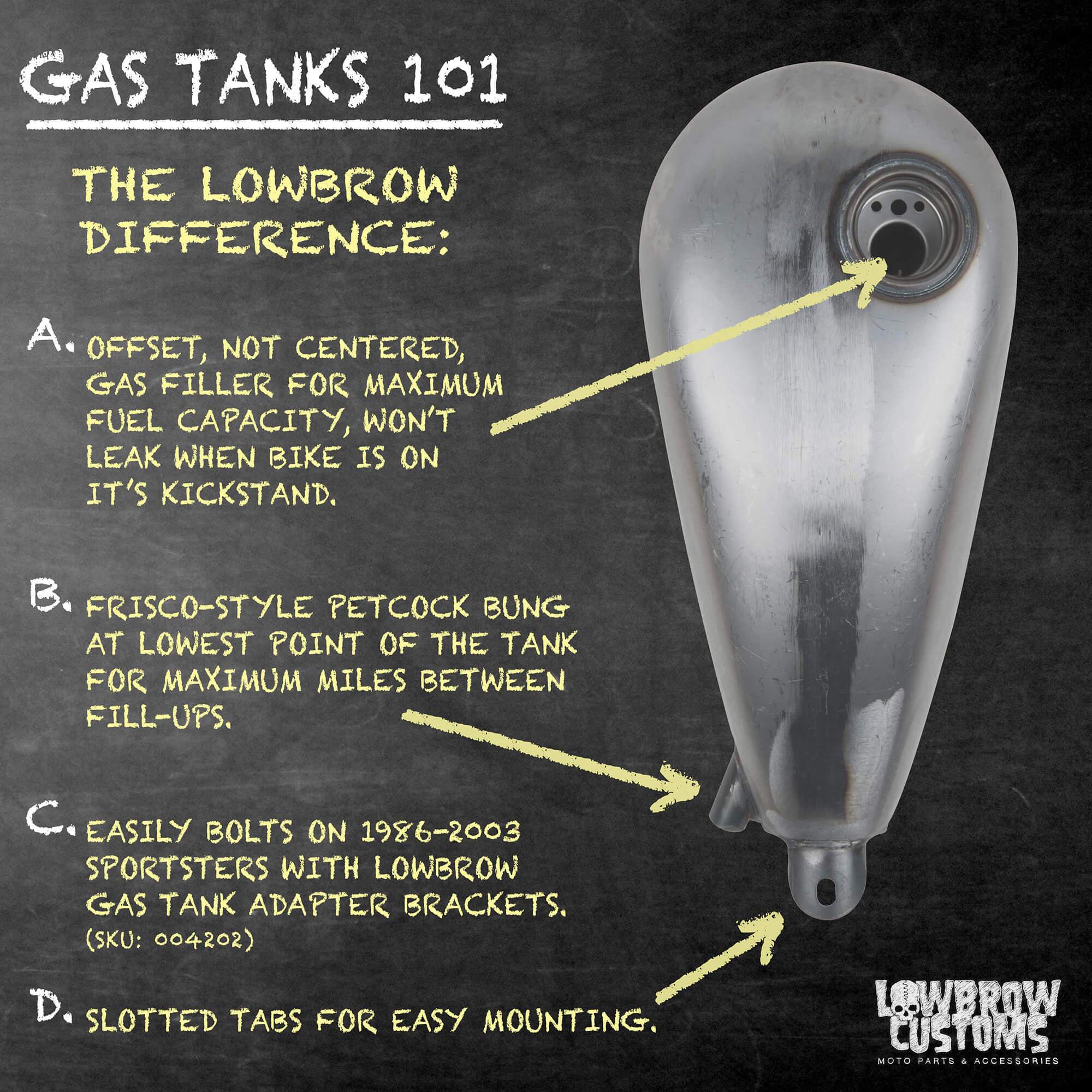 GAS TANKS 101

THE LOWBROW DIFFERENCE:

A. OFFSET, NOT CENTERED, GAS FILLER FOR MAXIMUM FUEL CAPACITY, WON'T LEAK WHEN BIKE IS ON IT'S KICKSTAND.

B. FRISCO-STYLE PETCOCK BUNG AT LOWEST POINT OF THE TANK FOR MAXIMUM MILES BETWEEN FILL-UPS.

C. EASILY BOLTS ON 1986-2003 SPORTSTERS WITH LOWBROW GAS TANK ADAPTER BRACKETS. (SKU: 004202)

D. SLOTTED TABS FOR EASY MOUNTING.

LOWBROW CUSTOMS
MOTO PARTS & ACCESSORIES